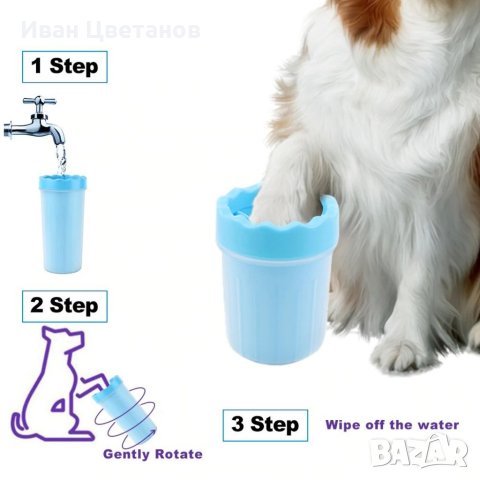 Иван Цветанов

1 Step

2 Step

Gently Rotate

3 Step

Wipe off the water

BAZAR