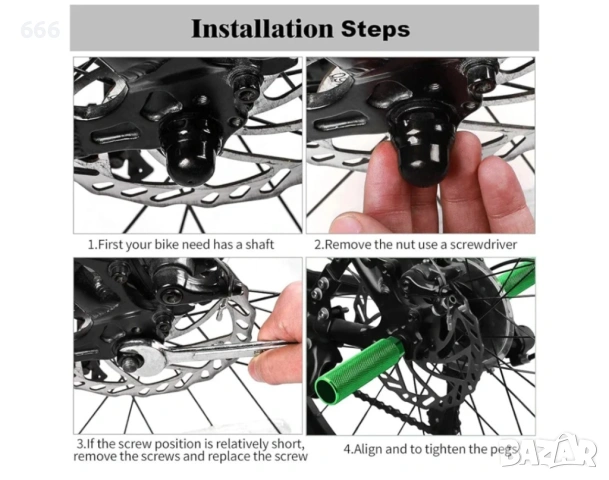 666

Installation Steps

1.First your bike need has a shaft

2.Remove the nut use a screwdriver

3.If the screw position is relatively short, remove the screws and replace the screw

4.Align and to tighten the pegs

BAZAR