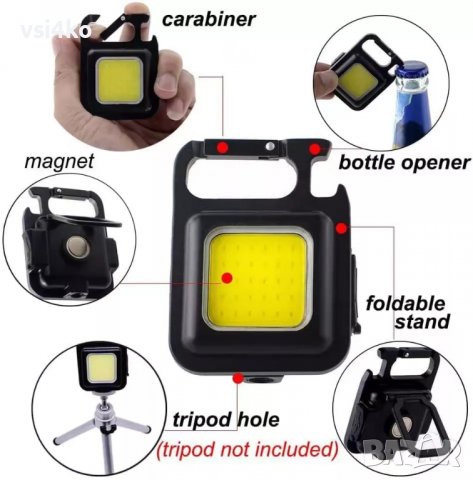 vsi4ko

carabiner

magnet

bottle opener

foldable stand

tripod hole

(tripod not included)

BAZAR