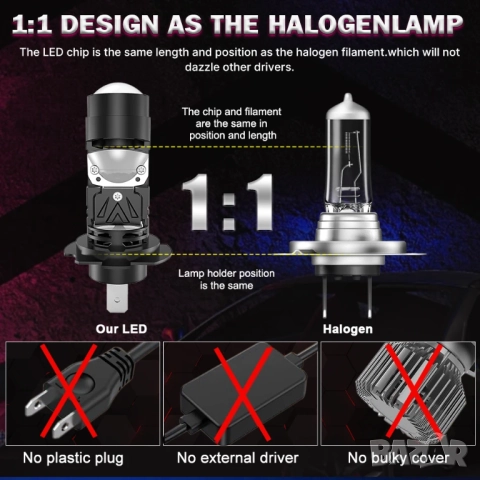 1:1 DESIGN AS THE HALOGENLAMP

The LED chip is the same length and position as the halogen filament.which will not dazzle other drivers.

The chip and filament are the same in position and length

1:1

Lamp holder position is the same

Our LED

Halogen

No plastic plug

No external driver

No bulky cover

BAZAR