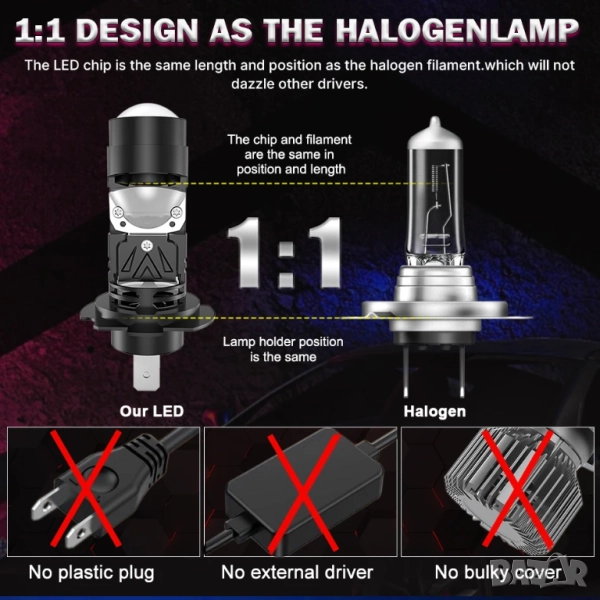 1:1 DESIGN AS THE HALOGENLAMP

The LED chip is the same length and position as the halogen filament.which will not dazzle other drivers.

The chip and filament are the same in position and length

1:1

Lamp holder position is the same

Our LED

Halogen

No plastic plug

No external driver

No bulky cover

BAZAR