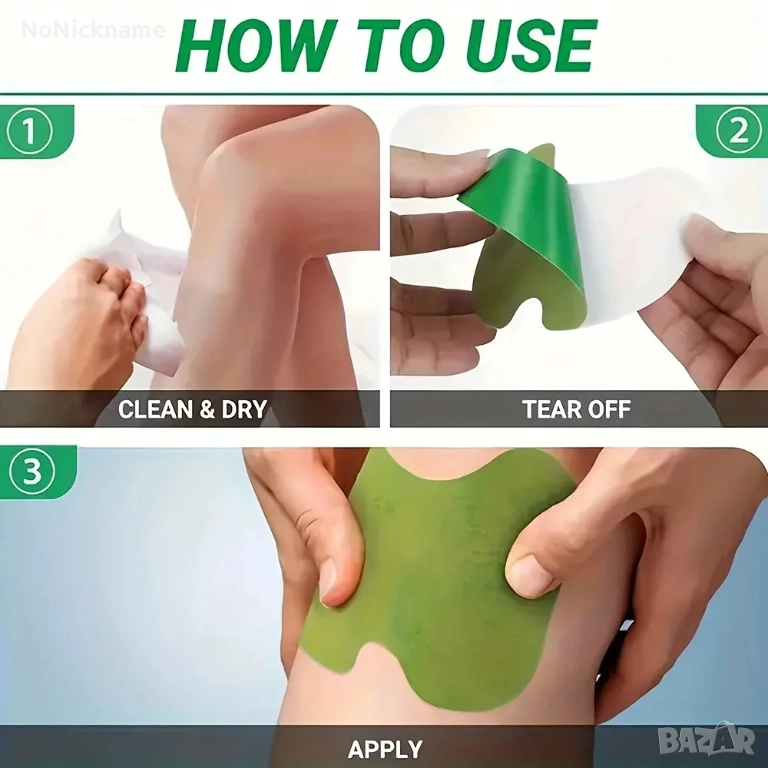 NoNickname

HOW TO USE

1

CLEAN & DRY

2

TEAR OFF

3

APPLY

BAZAR