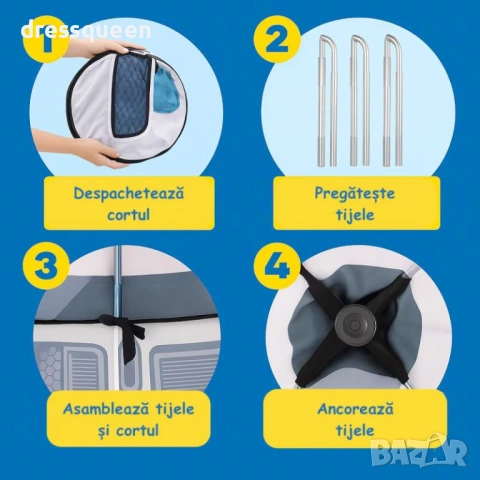 dressqueen

1

Despachetează cortul

2

Pregătește tijele

3

Asamblează tijele și cortul

4

Ancorează tijele

BAZAR