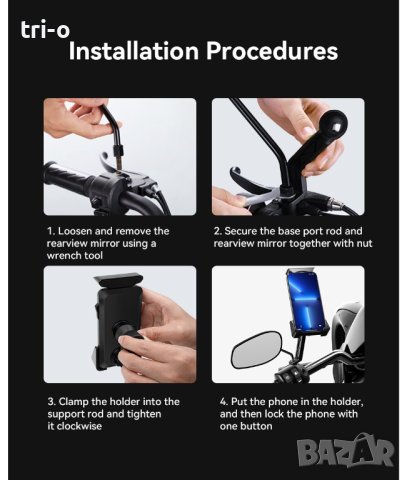 tri-o
Installation Procedures

1. Loosen and remove the rearview mirror using a wrench tool

2. Secure the base port rod and rearview mirror together with nut

3. Clamp the holder into the support rod and tighten it clockwise

4. Put the phone in the holder, and then lock the phone with one button

BAZAR