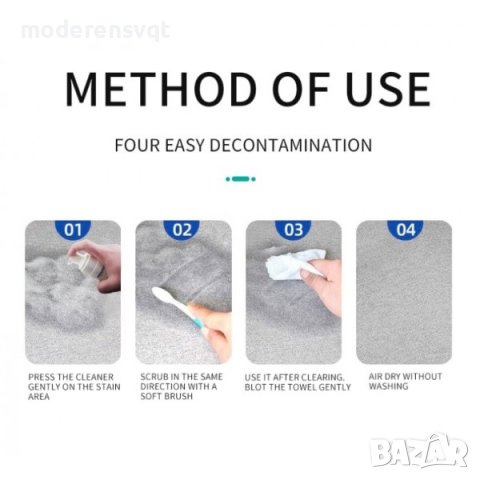 moderensvqt

METHOD OF USE

FOUR EASY DECONTAMINATION

01

PRESS THE CLEANER GENTLY ON THE STAIN AREA

02

SCRUB IN THE SAME DIRECTION WITH A SOFT BRUSH

03

USE IT AFTER CLEARING, BLOT THE TOWEL GENTLY

04

AIR DRY WITHOUT WASHING

BAZAR