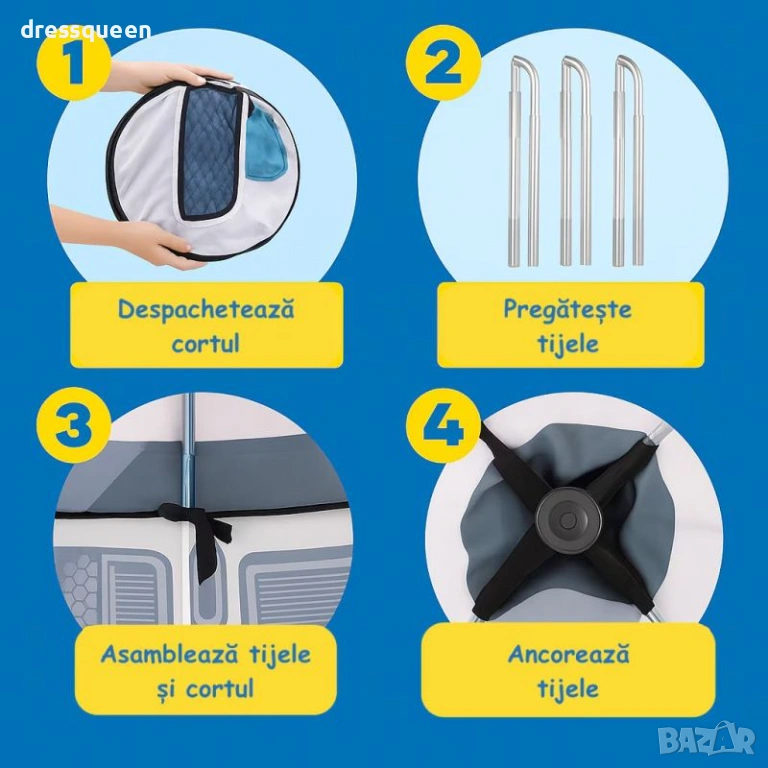 dressqueen

1

Despachetează cortul

2

Pregătește tijele

3

Asamblează tijele și cortul

4

Ancorează tijele

BAZAR