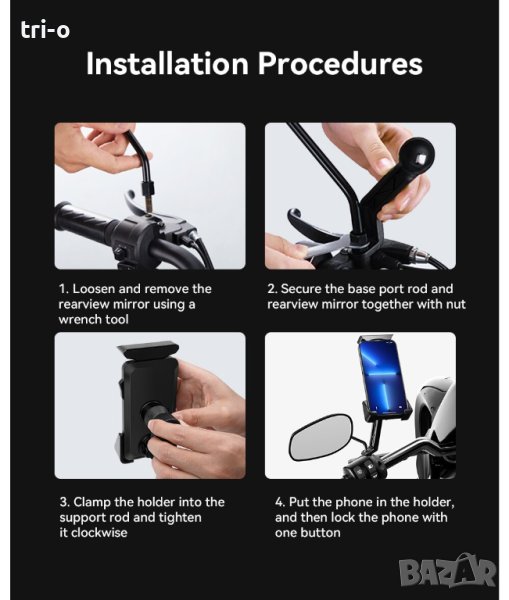 tri-o

Installation Procedures

1. Loosen and remove the rearview mirror using a wrench tool

2. Secure the base port rod and rearview mirror together with nut

3. Clamp the holder into the support rod and tighten it clockwise

4. Put the phone in the holder, and then lock the phone with one button

BAZAR