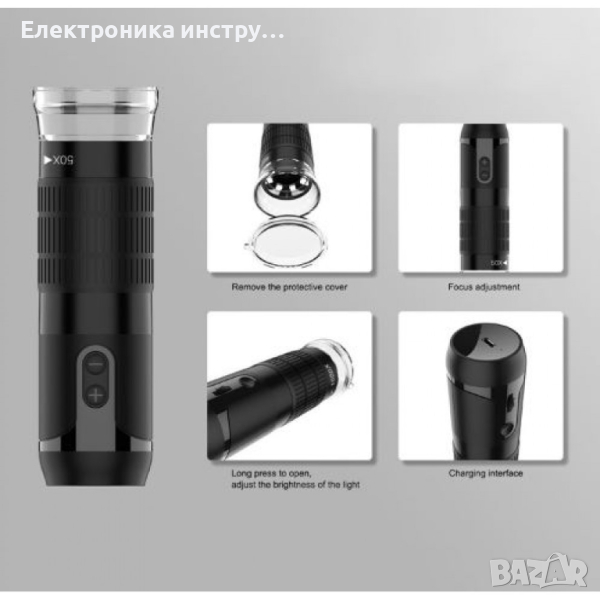 Електроника инстру...

50X

Remove the protective cover

Focus adjustment

Long press to open, adjust the brightness of the light

Charging interface

BAZAR