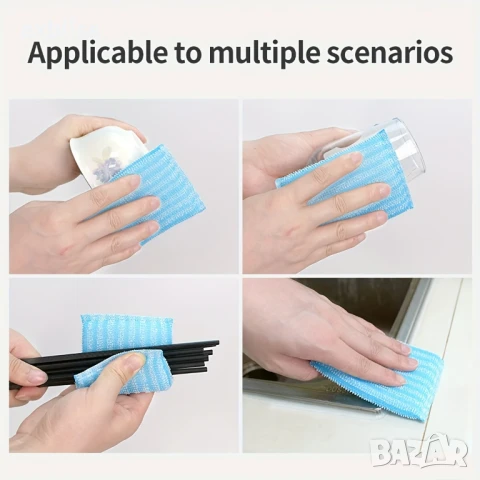 Applicable to multiple scenarios

BAZAR