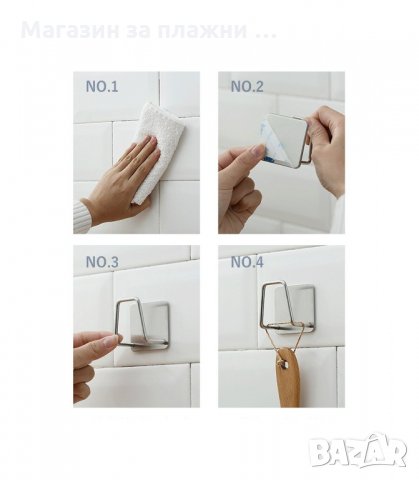 Магазин за плажни ...

NO.1

NO.2

NO.3

NO.4

BAZAR