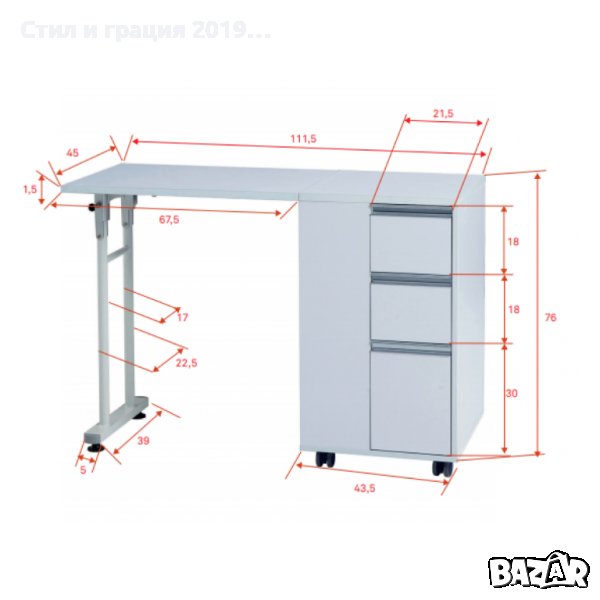 Стил и грация 2019...

21,5
111,5
45
1,5
67,5
18
18
76
17
22,5
30
39
5
43,5

BAZAR