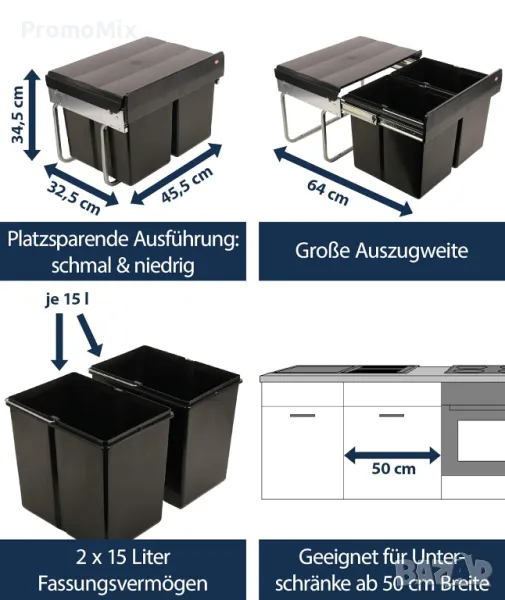 PromoMix

34,5 cm

32,5 cm

45,5 cm

64 cm

Platzsparende Ausführung: schmal & niedrig

Große Auszugweite

je 15 l

50 cm

2 x 15 Liter Fassungsvermögen

Geeignet für Unterschränke ab 50 cm Breite

BAZAR