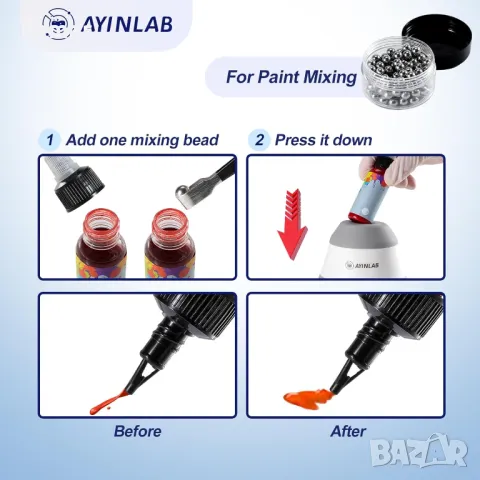 AYINLAB

For Paint Mixing

1 Add one mixing bead

2 Press it down

AYINLAB

Before

After

BAZAR