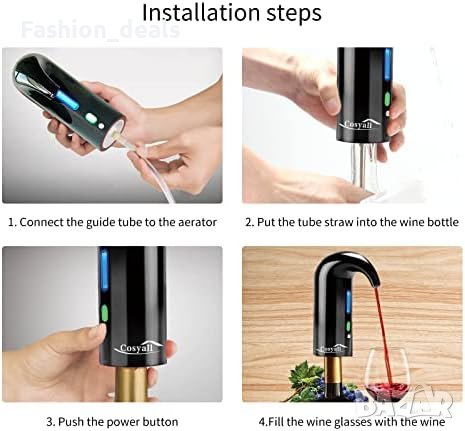 Installation steps

Fashion_deals

Cosyall

1. Connect the guide tube to the aerator

2. Put the tube straw into the wine bottle

Cosyall

Cosyall

3. Push the power button

4.Fill the wine glasses with the wine

BAZAR