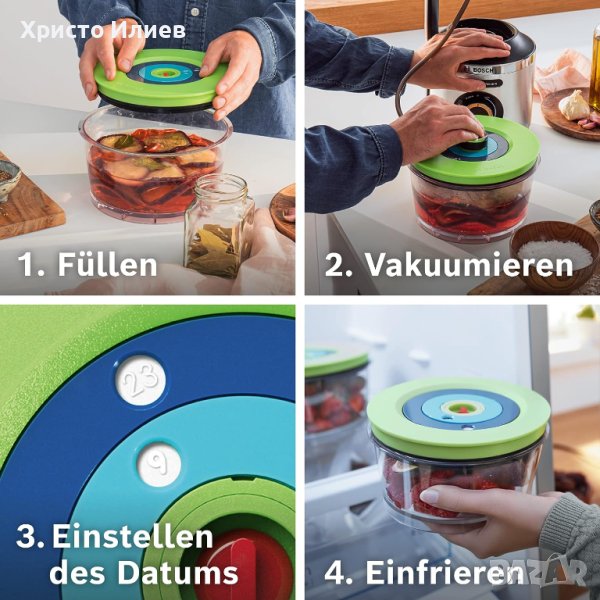 Христо Илиев

1. Füllen

BOSCH

2. Vakuumieren

23

9

3. Einstellen des Datums

4. Einfrieren

BAZAR