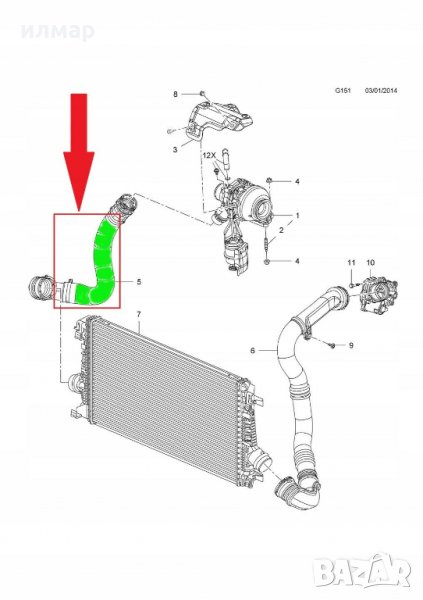 илмар

G151 03/01/2014

8
3
12X
4
1
2
4
11 10
5
7
6
9

BAZAR