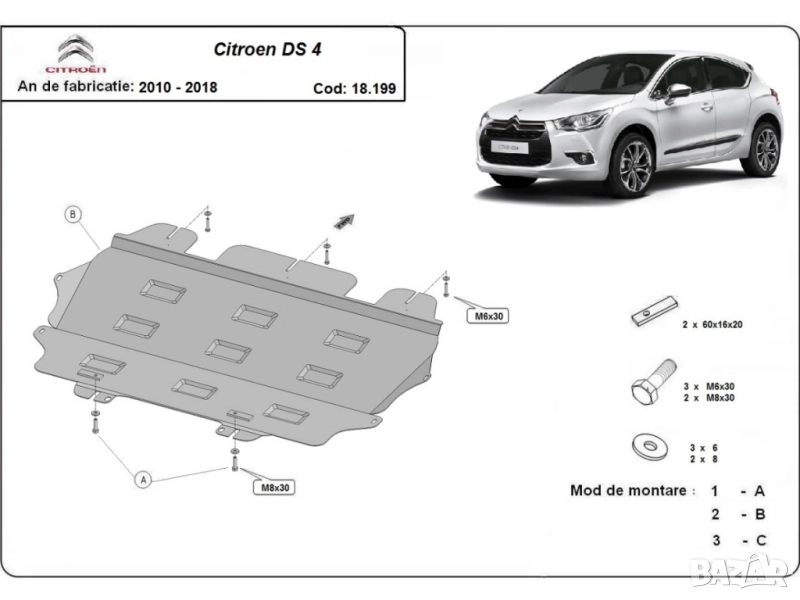 CITROËN

Citroen DS 4

An de fabricatie: 2010 - 2018

Cod: 18.199

B

M6x30

A

M8x30

2 x 60x16x20

3 x M6x30
2 x M8x30

3 x 6
2 x 8

Mod de montare : 1 - A
2 - B
3 - C

BAZAR