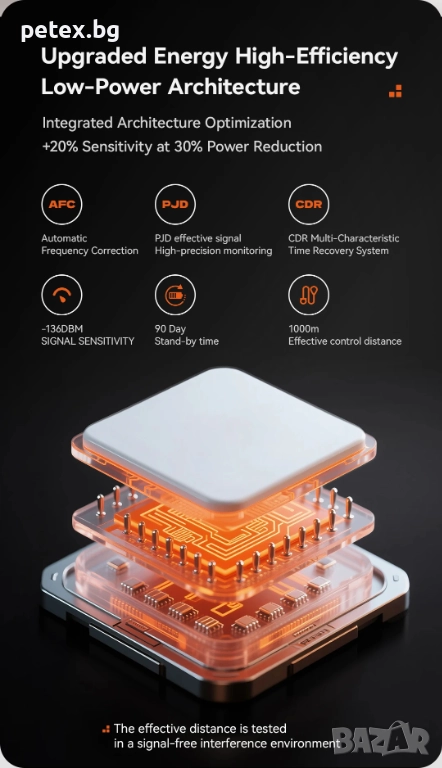 petex.bg

Upgraded Energy High-Efficiency Low-Power Architecture

Integrated Architecture Optimization
+20% Sensitivity at 30% Power Reduction

AFC
Automatic Frequency Correction

PJD
PJD effective signal High-precision monitoring

CDR
CDR Multi-Characteristic Time Recovery System

-136DBM
SIGNAL SENSITIVITY

90 Day
Stand-by time

1000m
Effective control distance

The effective distance is tested in a signal-free interference environment

BAZAR