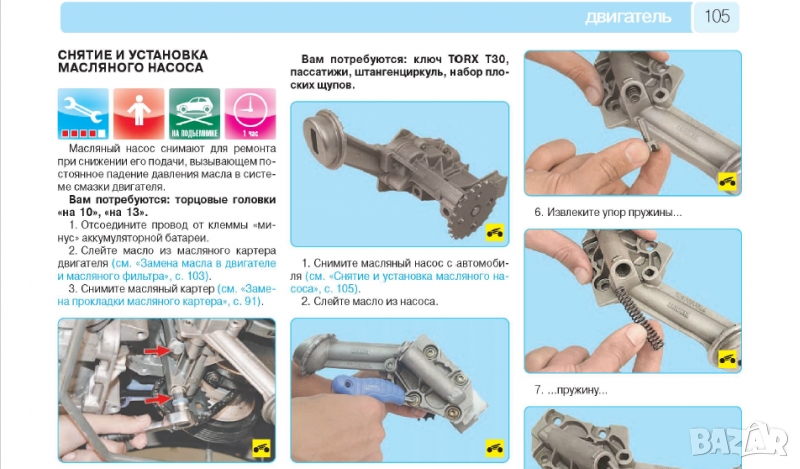 двигатель 105

СНЯТИЕ И УСТАНОВКА МАСЛЯНОГО НАСОСА

НА ПОДЪЕМНИКЕ 1 час

Масляный насос снимают для ремонта при снижении его подачи, вызывающем постоянное падение давления масла в системе смазки двигателя.

Вам потребуются: торцовые головки «на 10», «на 13».

1. Отсоедините провод от клеммы «минус» аккумуляторной батареи.

2. Слейте масло из масляного картера двигателя (см. «Замена масла в двигателе и масляного фильтра», с. 103).

3. Снимите масляный картер (см. «Замена прокладки масляного картера», с. 91).

Вам потребуются: ключ TORX T30, пассатижи, штангенциркуль, набор плоских щупов.

1. Снимите масляный насос с автомобиля (см. «Снятие и установка масляного насоса», с. 105).

2. Слейте масло из насоса.

6. Извлеките упор пружины...

7. ...пружину...

BAZAR