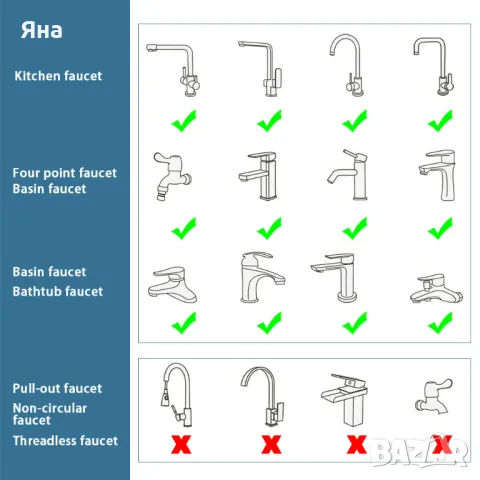 Яна

Kitchen faucet

Four point faucet
Basin faucet

Basin faucet
Bathtub faucet

Pull-out faucet
Non-circular faucet
Threadless faucet

BAZAR