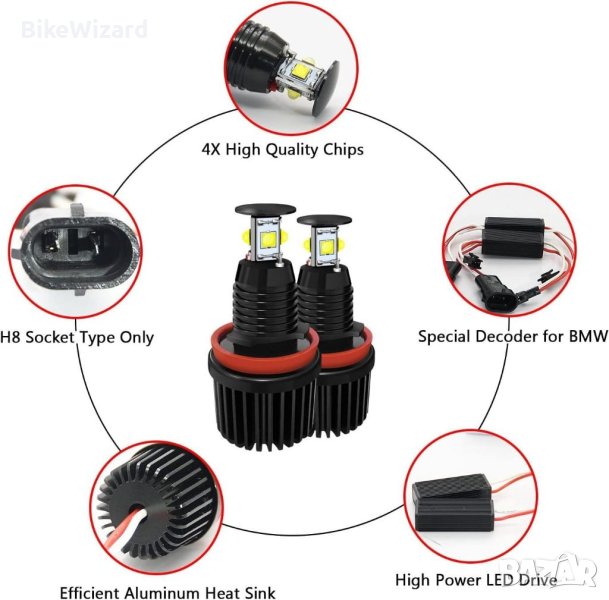 BikeWizard

4X High Quality Chips

H8 Socket Type Only

Special Decoder for BMW

Efficient Aluminum Heat Sink

High Power LED Drive

BAZAR