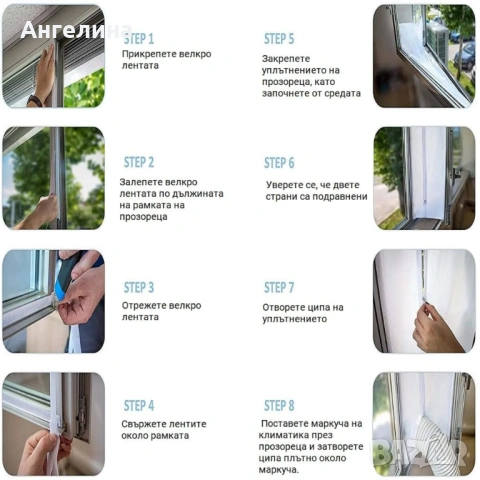 Ангелина

STEP 1
Прикрепете велкро лентата

STEP 2
Залепете велкро лентата по дължината на рамката на прозореца

STEP 3
Отрежете велкро лентата

STEP 4
Свържете лентите около рамката

STEP 5
Закрепете уплътнението на прозореца, като започнете от средата

STEP 6
Уверете се, че двете страни са подравнени

STEP 7
Отворете ципа на уплътнението

STEP 8
Поставете маркуча на климатика през прозореца и затворете ципа плътно около маркуча.

BAZAR