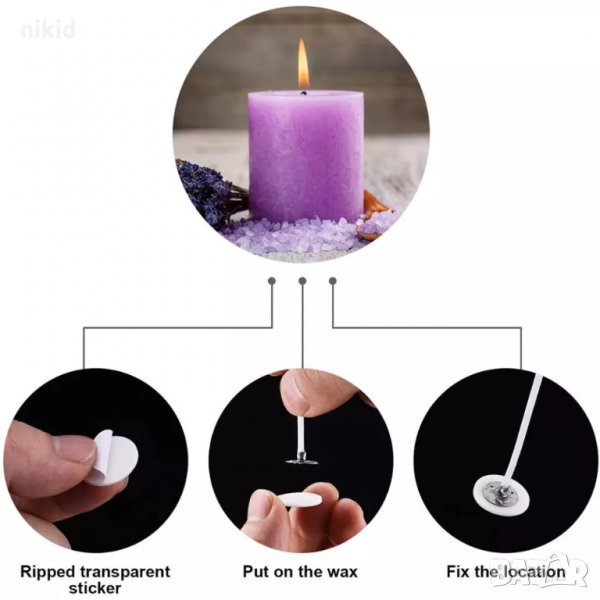 nikid

Ripped transparent sticker

Put on the wax

Fix the location

BAZAR