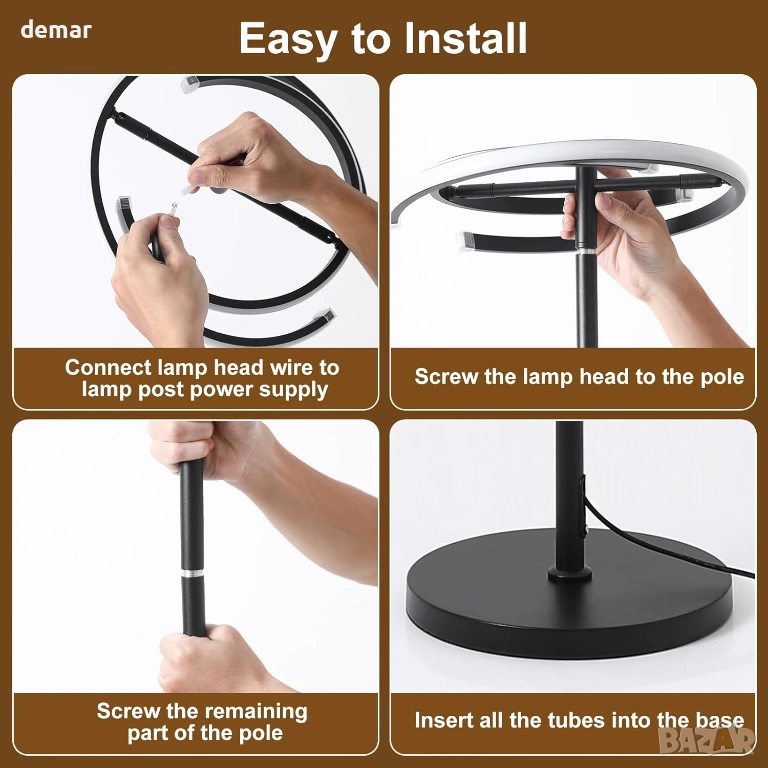 demar

Easy to Install

Connect lamp head wire to lamp post power supply

Screw the lamp head to the pole

Screw the remaining part of the pole

Insert all the tubes into the base

BAZAR