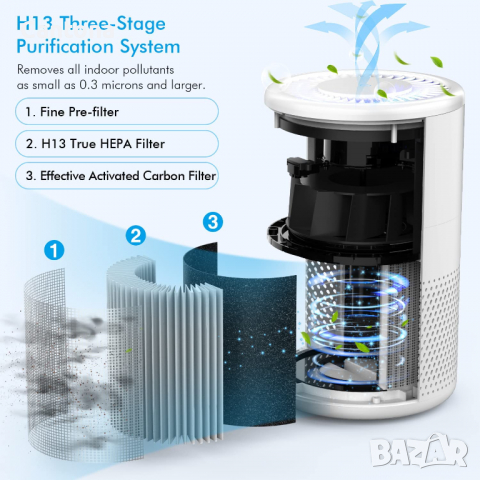 H13 Three-Stage Purification System

Removes all indoor pollutants as small as 0.3 microns and larger.

1. Fine Pre-filter

2. H13 True HEPA Filter

3. Effective Activated Carbon Filter

1

2

3

BAZAR