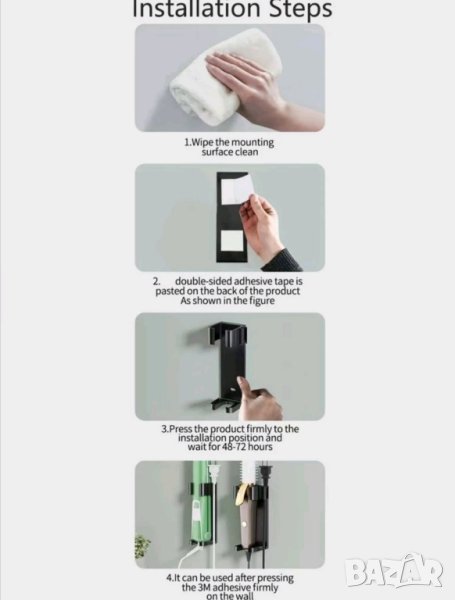 Installation Steps

1.Wipe the mounting surface clean

2. double-sided adhesive tape is pasted on the back of the product As shown in the figure

3.Press the product firmly to the installation position and wait for 48-72 hours

4.It can be used after pressing the 3M adhesive firmly on the wall

BAZAR