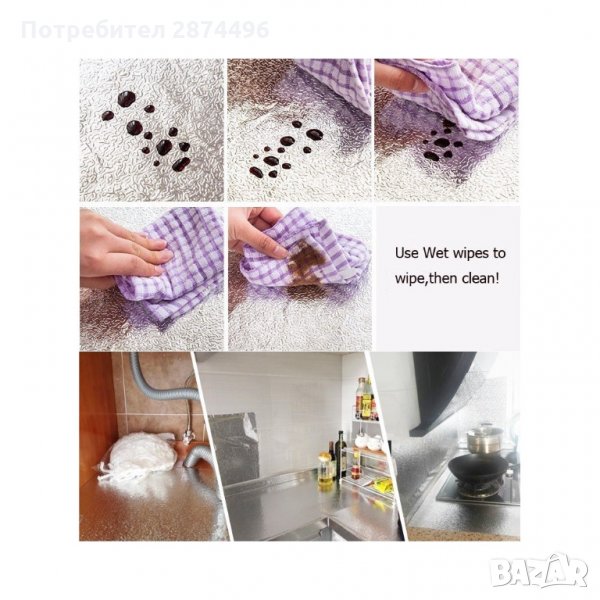 Потребител 2874496

Use Wet wipes to wipe,then clean!

BAZAR