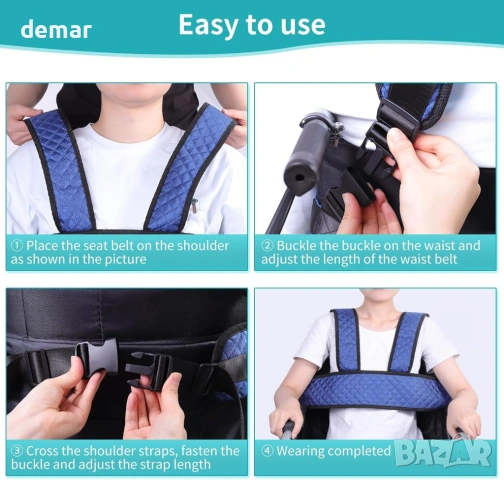 demar

Easy to use

① Place the seat belt on the shoulder as shown in the picture

② Buckle the buckle on the waist and adjust the length of the waist belt

③ Cross the shoulder straps, fasten the buckle and adjust the strap length

④ Wearing completed

BAZAR