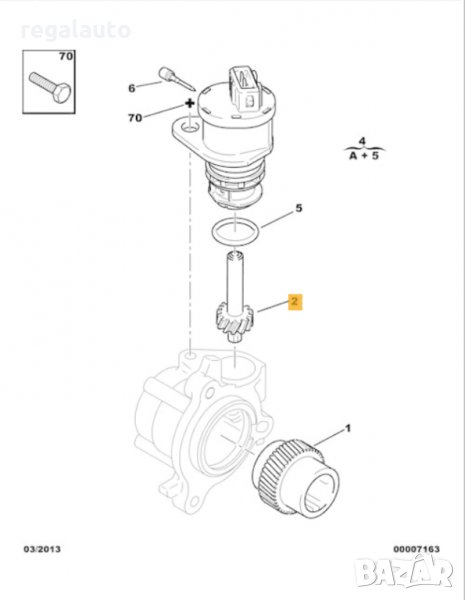 regalauto

70

6

70

4
A + 5

5

2

1

03/2013

00007163

BAZAR