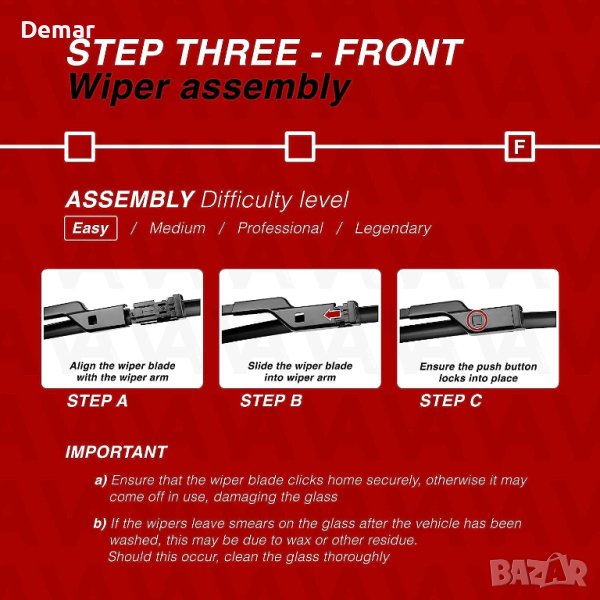 Demar

STEP THREE - FRONT
Wiper assembly

F

ASSEMBLY Difficulty level
Easy / Medium / Professional / Legendary

Align the wiper blade with the wiper arm
STEP A

Slide the wiper blade into wiper arm
STEP B

Ensure the push button locks into place
STEP C

IMPORTANT

a) Ensure that the wiper blade clicks home securely, otherwise it may come off in use, damaging the glass

b) If the wipers leave smears on the glass after the vehicle has been washed, this may be due to wax or other residue.
Should this occur, clean the glass thoroughly

BAZAR