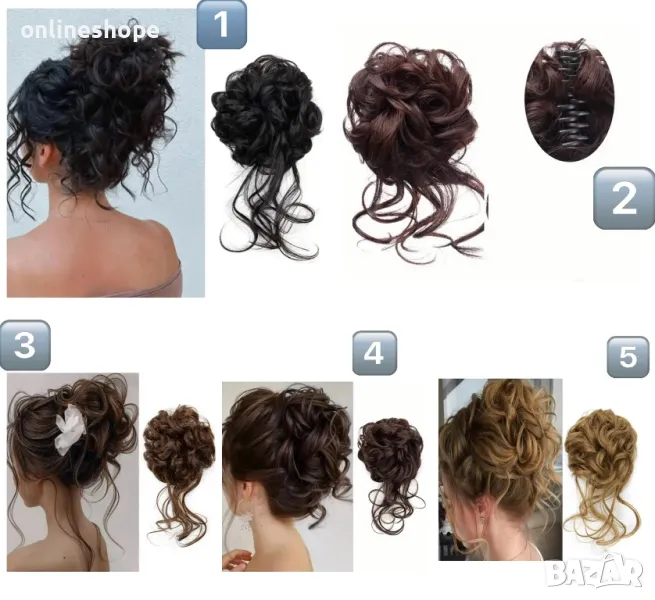 onlineshope
1
2
3
4
5
BAZAR