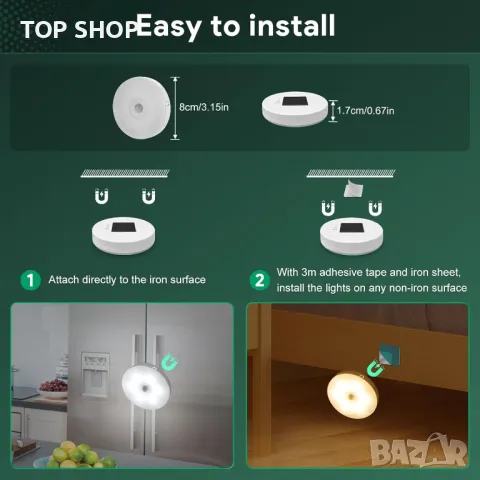 TOP SHOP Easy to install

8cm/3.15in

1.7cm/0.67in

1 Attach directly to the iron surface

2 With 3m adhesive tape and iron sheet, install the lights on any non-iron surface

BAZAR