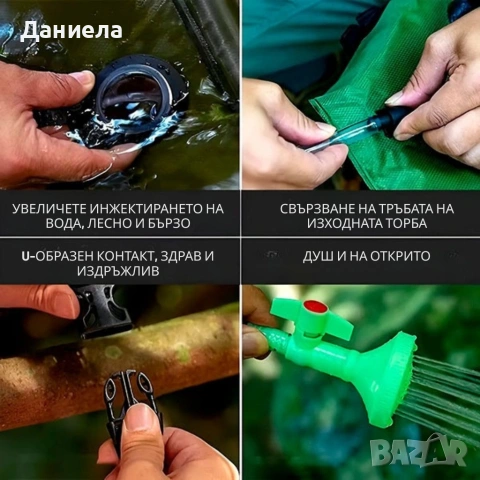 Даниела

УВЕЛИЧЕТЕ ИНЖЕКТИРАНЕТО НА ВОДА, ЛЕСНО И БЪРЗО

СВЪРЗВАНЕ НА ТРЪБАТА НА ИЗХОДНАТА ТОРБА

U-ОБРАЗЕН КОНТАКТ, ЗДРАВ И ИЗДРЪЖЛИВ

ДУШ И НА ОТКРИТО

BAZAR