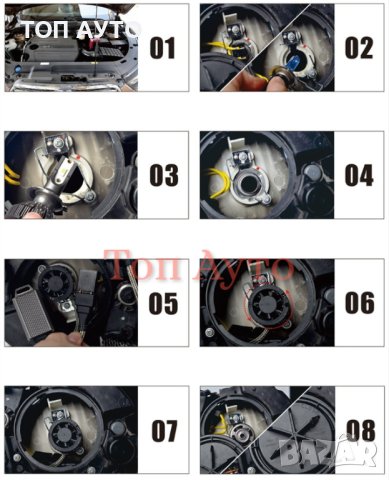 ТОП АУТО

01

02

03

04

Топ Ауто

05

06

07

08

BAZAR