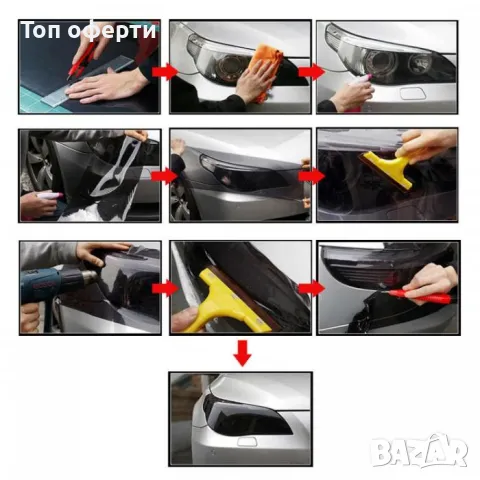 Топ оферти

BAZAR