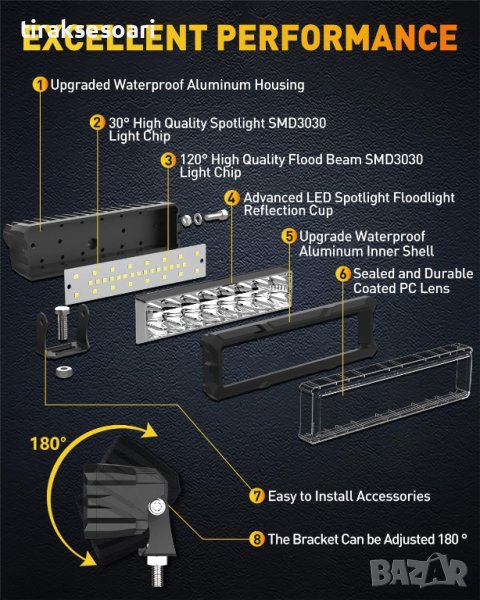 tiraksesoari
EXCELLENT PERFORMANCE

1 Upgraded Waterproof Aluminum Housing

2 30° High Quality Spotlight SMD3030 Light Chip

3 120° High Quality Flood Beam SMD3030 Light Chip

4 Advanced LED Spotlight Floodlight Reflection Cup

5 Upgrade Waterproof Aluminum Inner Shell

6 Sealed and Durable Coated PC Lens

180°

7 Easy to Install Accessories

8 The Bracket Can be Adjusted 180 °

BAZAR