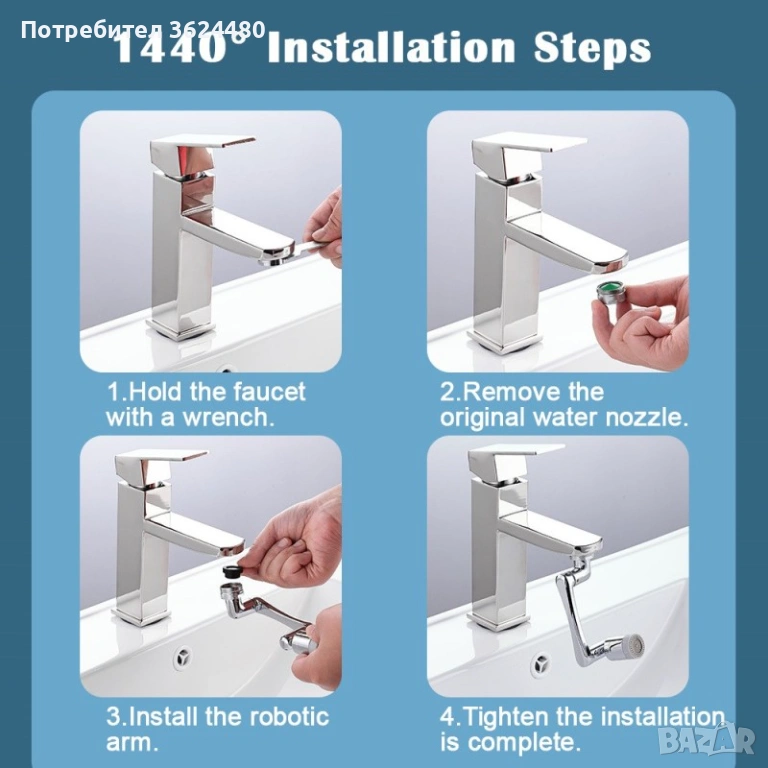 Потребител 3624480

1440° Installation Steps

1.Hold the faucet with a wrench.

2.Remove the original water nozzle.

3.Install the robotic arm.

4.Tighten the installation is complete.

BAZAR