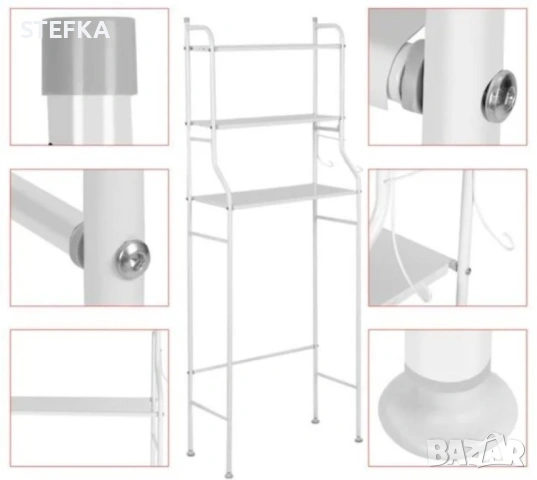 STEFKA

BAZAR