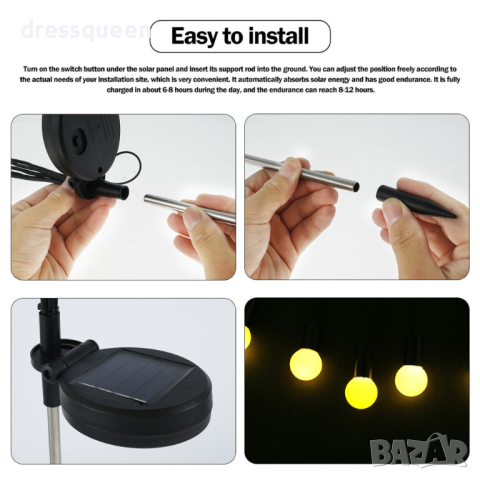 dressqueen

Easy to install

Turn on the switch button under the solar panel and insert its support rod into the ground. You can adjust the position freely according to the actual needs of your installation site, which is very convenient. It automatically absorbs solar energy and has good endurance. It is fully charged in about 6-8 hours during the day, and the endurance can reach 8-12 hours.

BAZAR