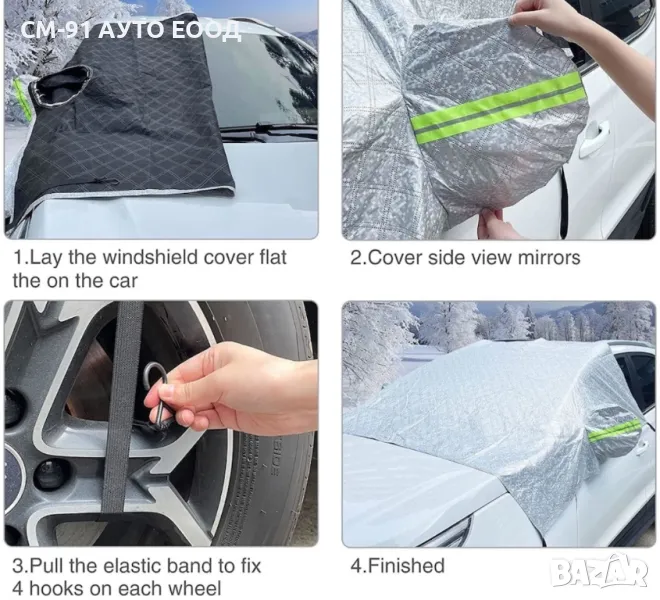 СМ-91 АУТО ЕООД

1.Lay the windshield cover flat the on the car

2.Cover side view mirrors

3.Pull the elastic band to fix 4 hooks on each wheel

4.Finished

BAZAR