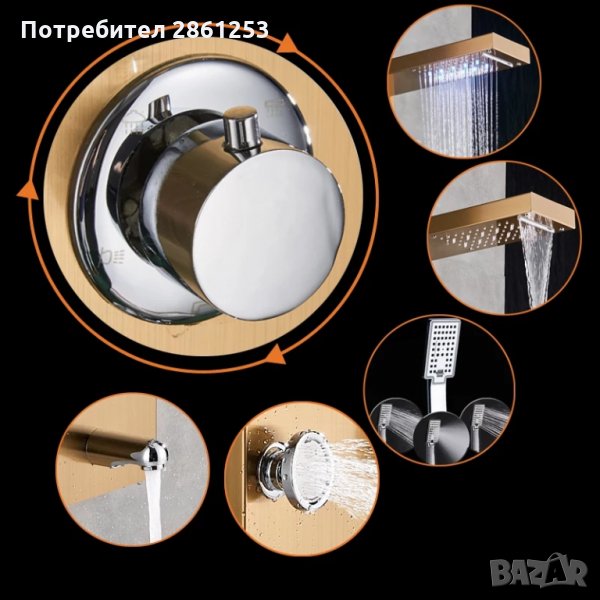 Потребител 2861253

BAZAR