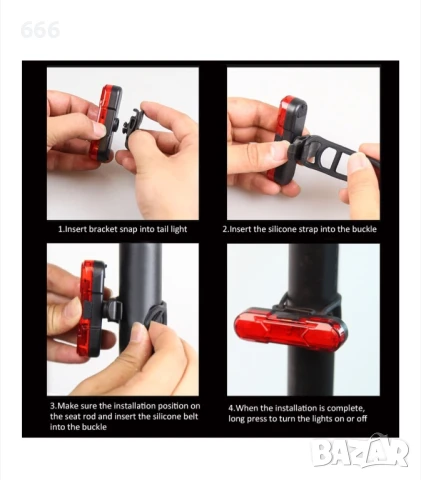 666

1.Insert bracket snap into tail light

2.Insert the silicone strap into the buckle

3.Make sure the installation position on the seat rod and insert the silicone belt into the buckle

4.When the installation is complete, long press to turn the lights on or off

BAZAR