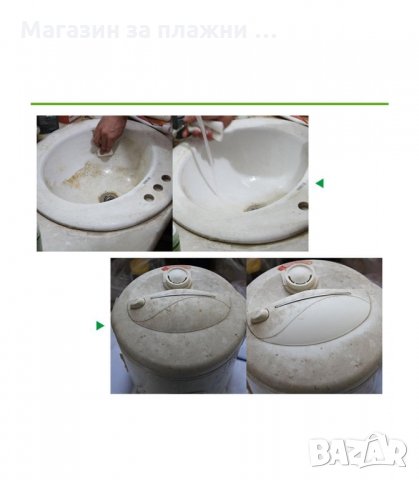 Магазин за плажни ...

BAZAR