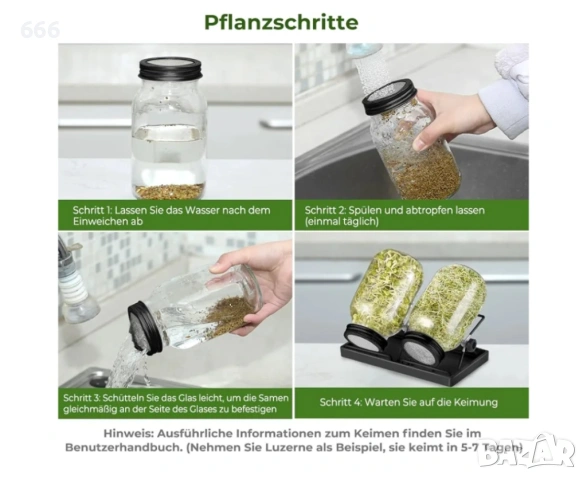 666

Pflanzschritte

Schritt 1: Lassen Sie das Wasser nach dem Einweichen ab

Schritt 2: Spülen und abtropfen lassen (einmal täglich)

Schritt 3: Schütteln Sie das Glas leicht, um die Samen gleichmäßig an der Seite des Glases zu befestigen

Schritt 4: Warten Sie auf die Keimung

Hinweis: Ausführliche Informationen zum Keimen finden Sie im Benutzerhandbuch. (Nehmen Sie Luzerne als Beispiel, sie keimt in 5-7 Tagen)

BAZAR