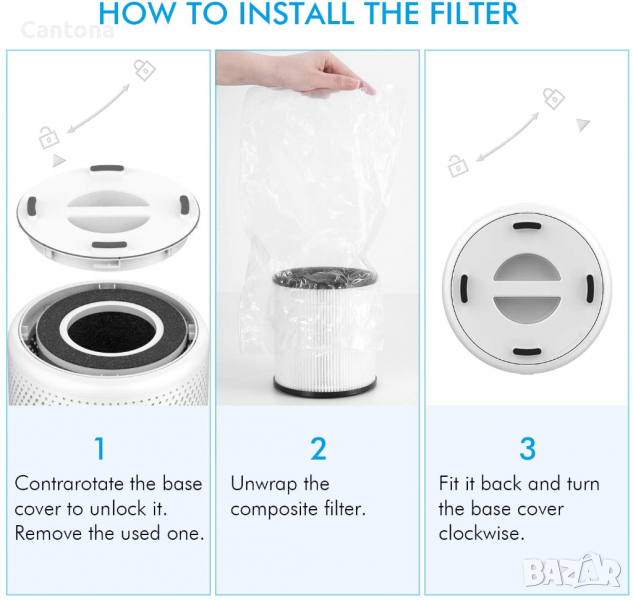 HOW TO INSTALL THE FILTER

Cantona

1
Contrarotate the base cover to unlock it. Remove the used one.

2
Unwrap the composite filter.

3
Fit it back and turn the base cover clockwise.

BAZAR