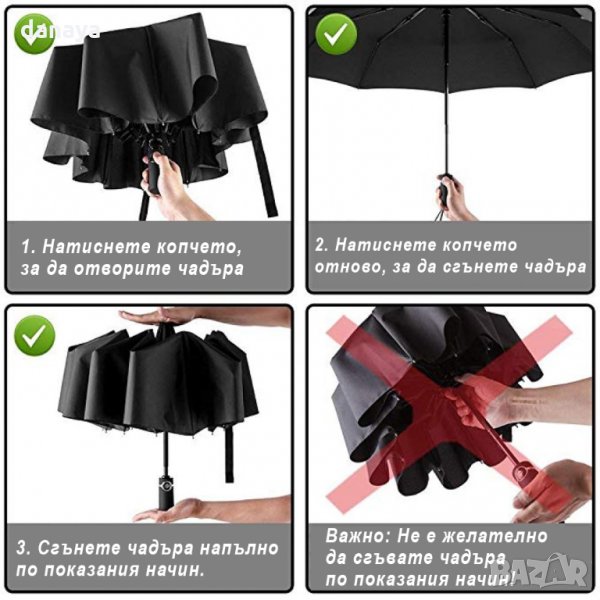 danaya

1. Натиснете копчето, за да отворите чадъра

2. Натиснете копчето отново, за да сгънете чадъра

3. Сгънете чадъра напълно по показания начин.

Важно: Не е желателно да сгъвате чадъра по показания начин!

BAZAR